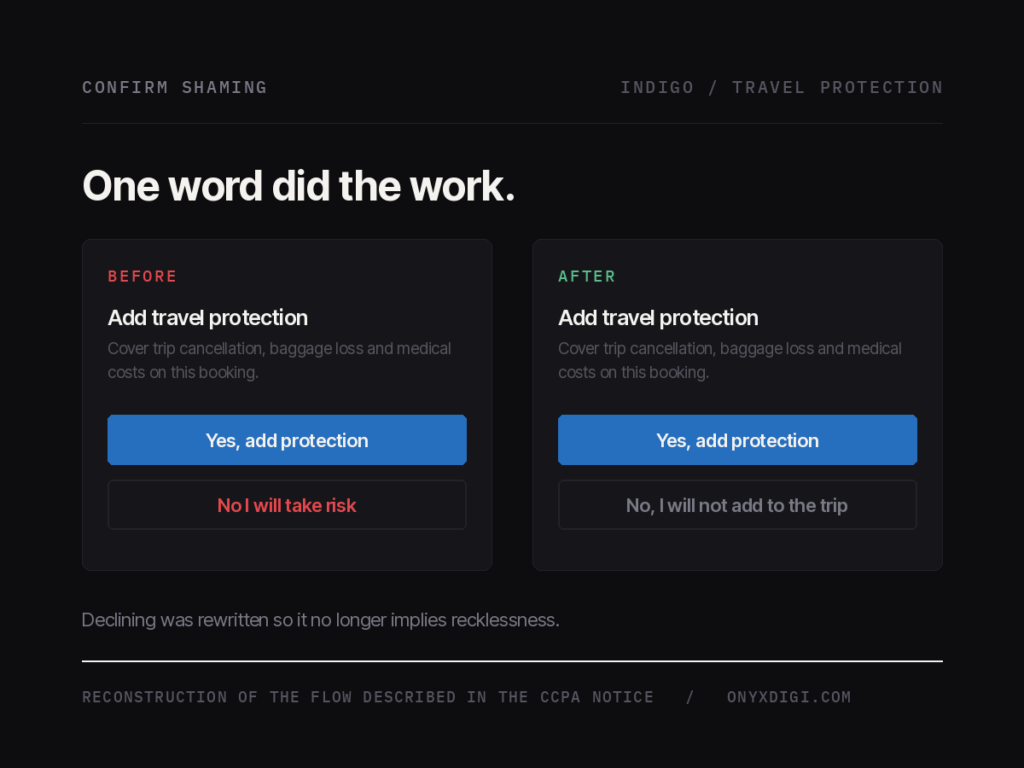 CONFIRM SHAMING

INDIGO / TRAVEL PROTECTION

One word did the work.

BEFORE

Add travel protection

Cover trip cancellation, baggage loss and medical costs on this booking.

Yes, add protection

No I will take risk

AFTER

Add travel protection

Cover trip cancellation, baggage loss and medical costs on this booking.

Yes, add protection

No, I will not add to the trip

Declining was rewritten so it no longer implies recklessness.

RECONSTRUCTION OF THE FLOW DESCRIBED IN THE CCPA NOTICE / ONYXDIGI.COM